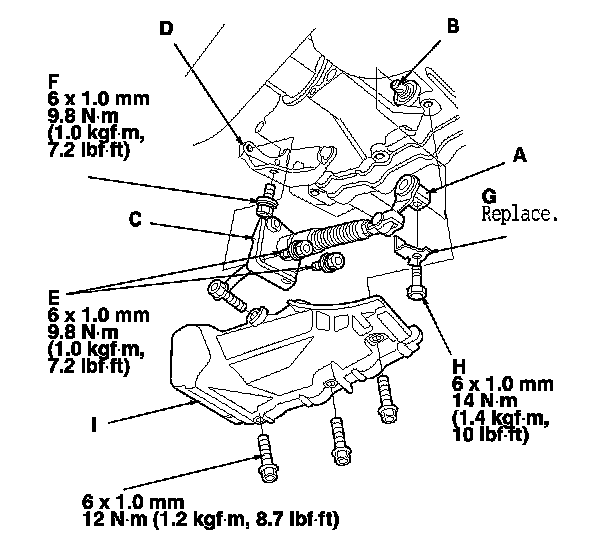 D

B

F
6 x 1.0 mm
9.8 N·m
(1.0 kgf·m,
7.2 lbf·ft)

A

G
Replace.

C

E
6 x 1.0 mm
9.8 N·m
(1.0 kgf·m,
7.2 lbf·ft)

H
6 x 1.0 mm
14 N·m
(1.4 kgf·m,
10 lbf·ft)

I

6 x 1.0 mm
12 N·m (1.2 kgf·m, 8.7 lbf·ft)