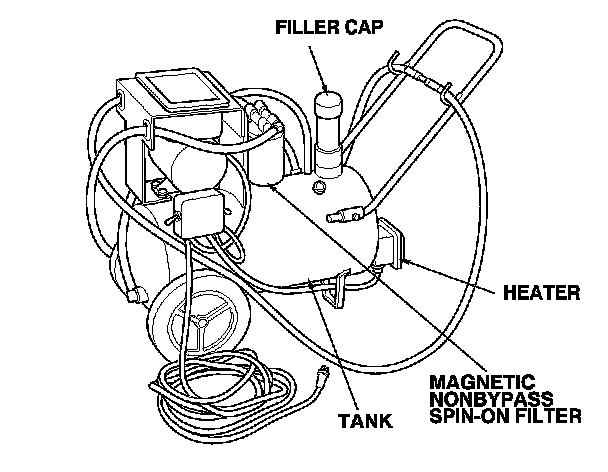 FILLER CAP

HEATER

MAGNETIC NONBYPASS SPIN-ON FILTER

TANK