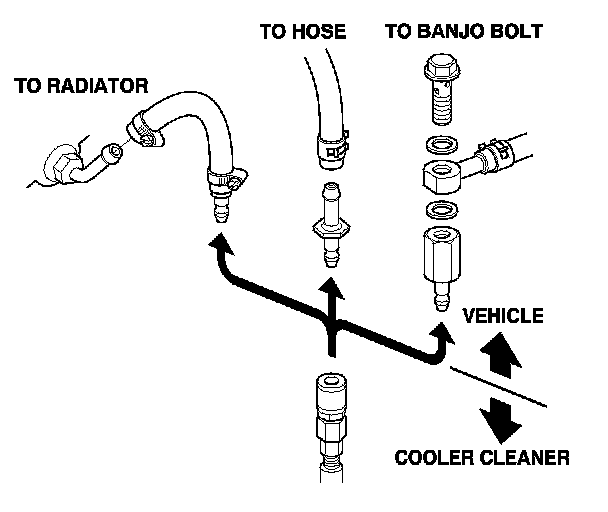 TO HOSE
TO BANJO BOLT
TO RADIATOR
VEHICLE
COOLER CLEANER