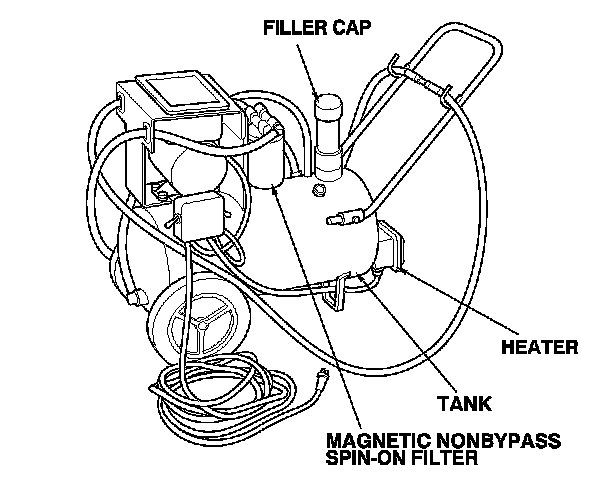 FILLER CAP

HEATER

TANK

MAGNETIC NONBYPASS SPIN-ON FILTER