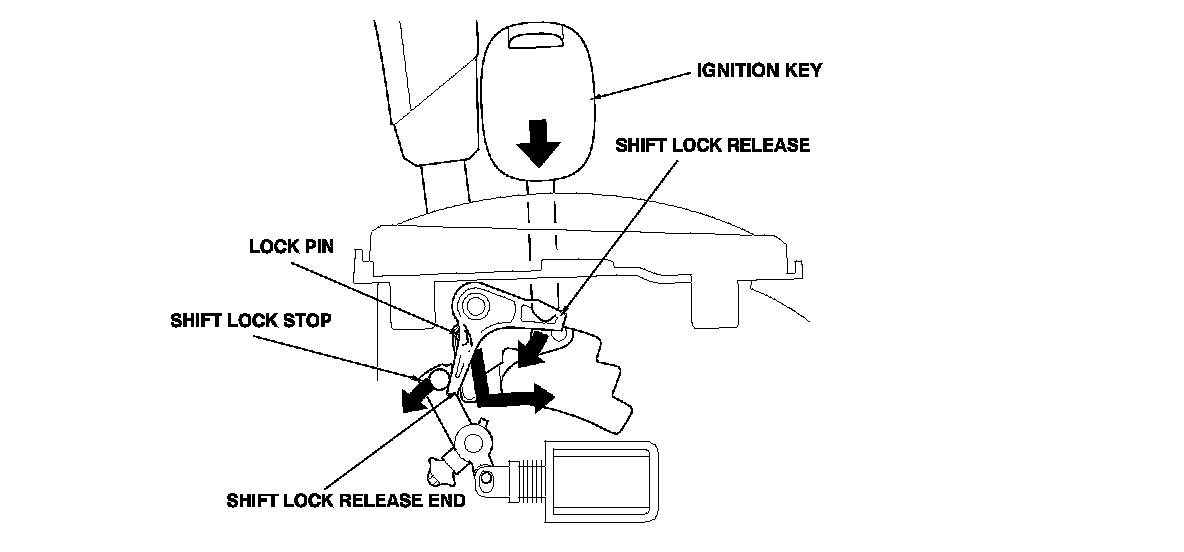 IGNITION KEY

SHIFT LOCK RELEASE

LOCK PIN

SHIFT LOCK STOP

SHIFT LOCK RELEASE END