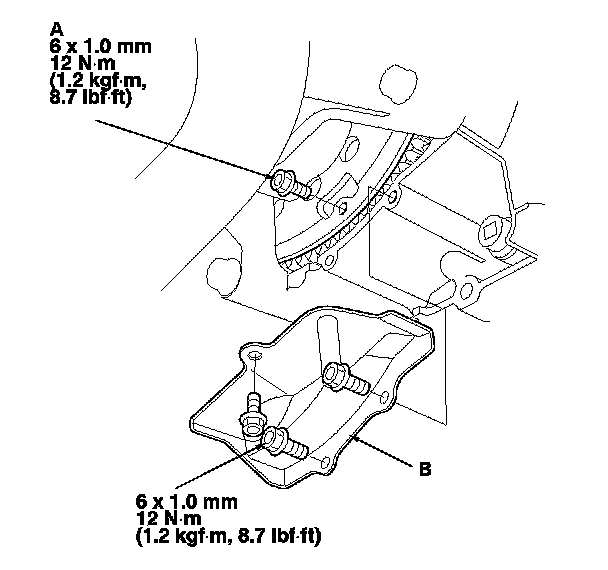 A
6 x 1.0 mm
12 N·m
(1.2 kgf·m,
8.7 lbf·ft)

B

6 x 1.0 mm
12 N·m
(1.2 kgf·m, 8.7 lbf·ft)