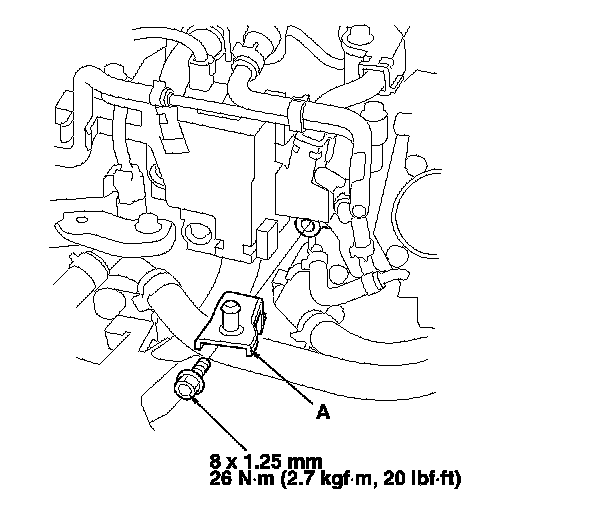 A

8 x 1.25 mm
26 N·m (2.7 kgf·m, 20 lbf·ft)