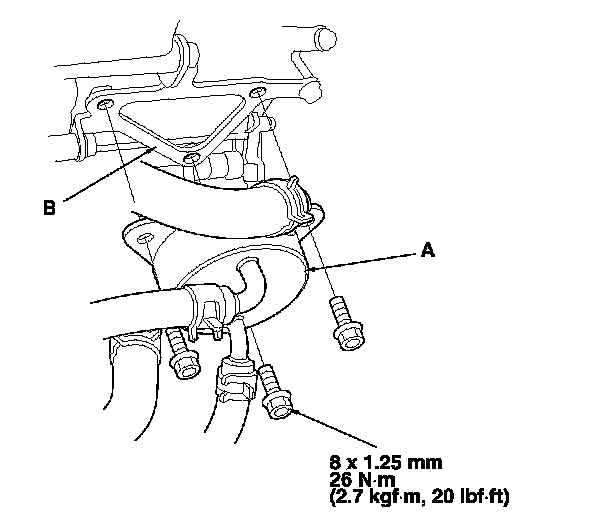 B

A

8 x 1.25 mm
26 N·m
(2.7 kgf·m, 20 lbf·ft)