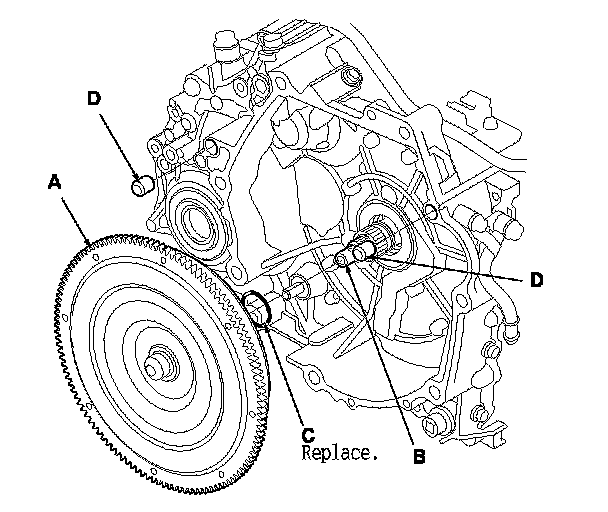 D
A
D
C
Replace.
B