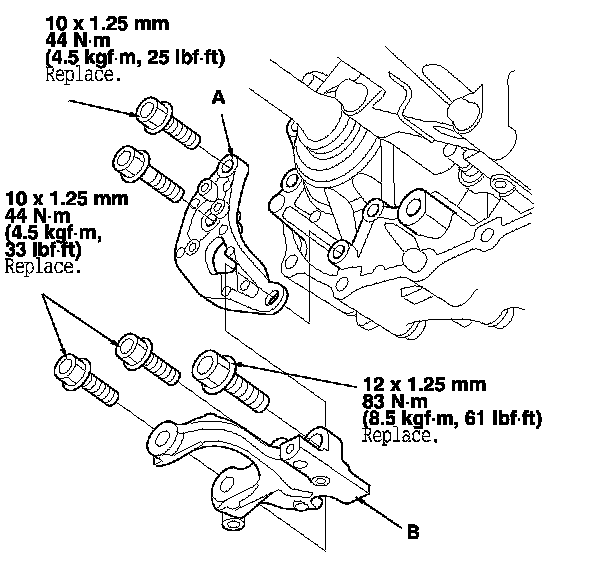 10 x 1.25 mm
44 N·m
(4.5 kgf·m, 25 lbf·ft)
Replace.

A

10 x 1.25 mm
44 N·m
(4.5 kgf·m,
33 lbf·ft)
Replace.

12 x 1.25 mm
83 N·m
(8.5 kgf·m, 61 lbf·ft)
Replace.

B