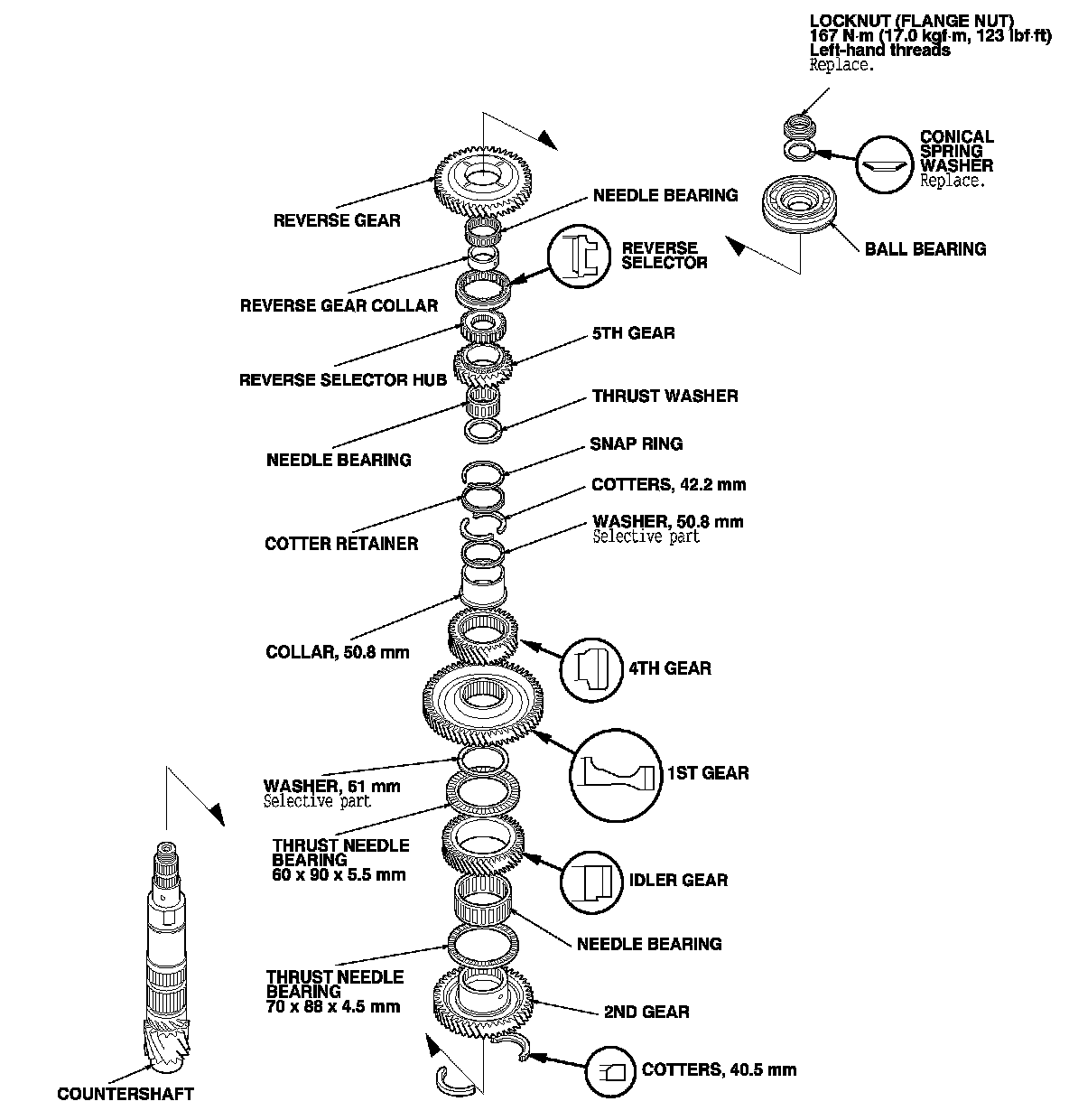 LOCKNUT (FLANGE NUT)
167 N·m (17.0 kgf·m, 123 lbf·ft)
Left-hand threads
Replace.

CONICAL SPRING WASHER
Replace.

BALL BEARING

REVERSE GEAR

NEEDLE BEARING

REVERSE SELECTOR

REVERSE GEAR COLLAR

5TH GEAR

REVERSE SELECTOR HUB

THRUST WASHER

NEEDLE BEARING

SNAP RING

COTTERS, 42.2 mm

COTTER RETAINER

WASHER, 50.8 mm
Selective part

COLLAR, 50.8 mm

4TH GEAR

1ST GEAR

WASHER, 61 mm
Selective part

THRUST NEEDLE BEARING
60 x 90 x 5.5 mm

IDLER GEAR

NEEDLE BEARING

THRUST NEEDLE BEARING
70 x 88 x 4.5 mm

2ND GEAR

COTTERS, 40.5 mm

COUNTERSHAFT