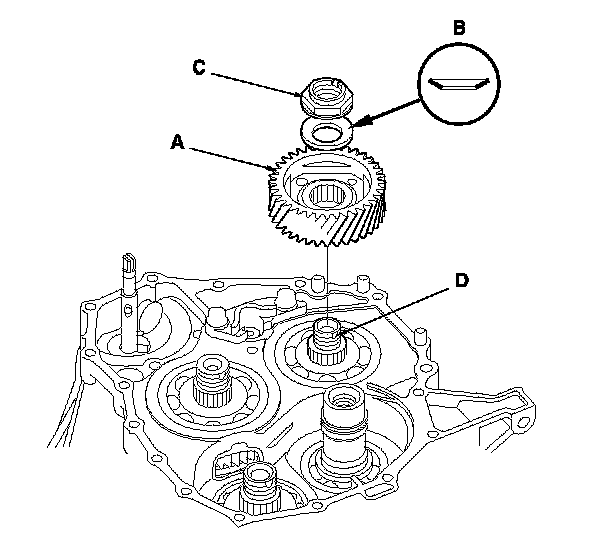 B
C
A
D