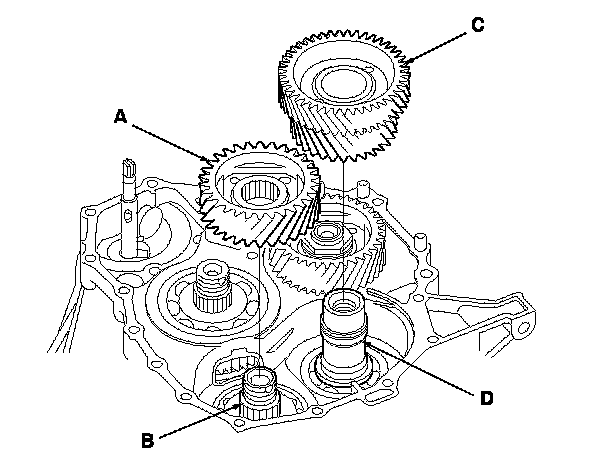 C
A
D
B