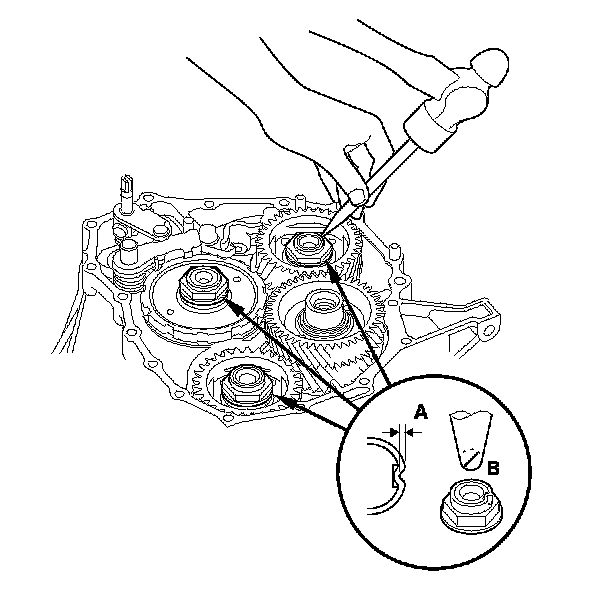 A
B