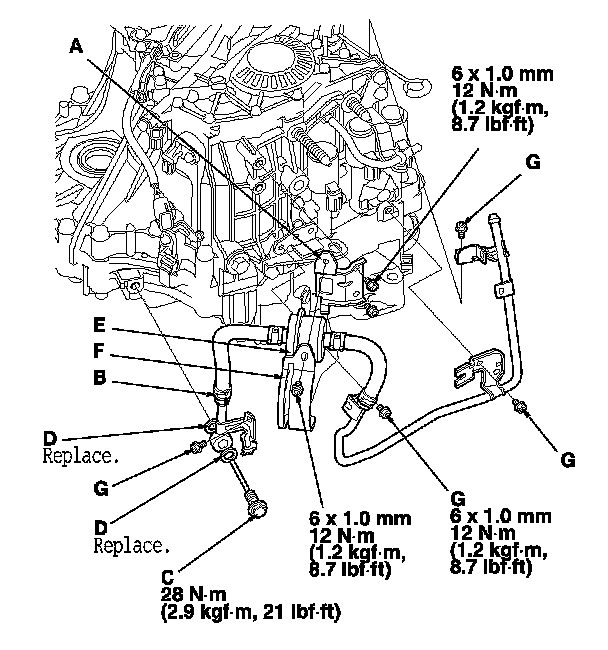 A

6 x 1.0 mm
12 N·m
(1.2 kgf·m,
8.7 lbf·ft)

G

E

F

B

D
Replace.

G

D
Replace.

C
28 N·m
(2.9 kgf·m, 21 lbf·ft)

6 x 1.0 mm
12 N·m
(1.2 kgf·m,
8.7 lbf·ft)

G
6 x 1.0 mm
12 N·m
(1.2 kgf·m,
8.7 lbf·ft)

G