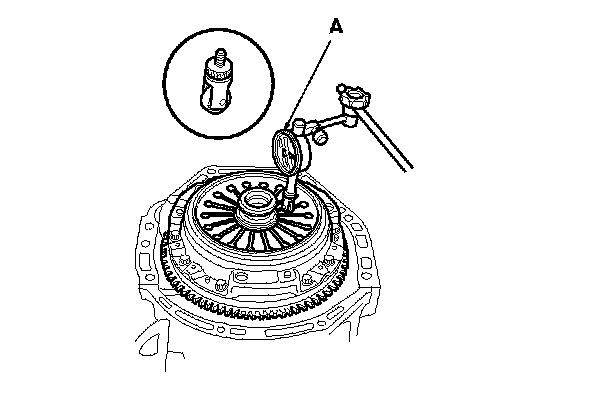 A