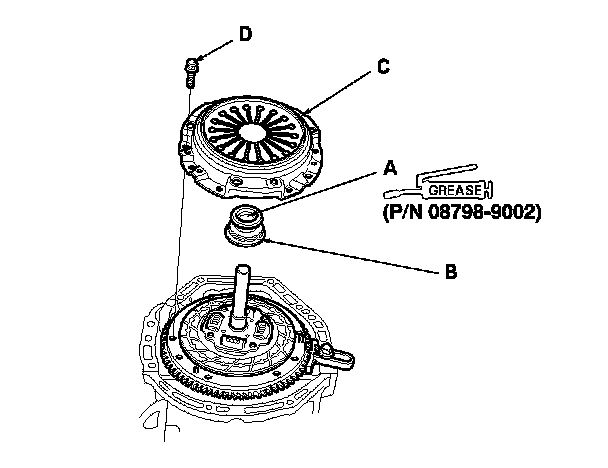 D
C
A
GREASE
(P/N 08798-9002)
B