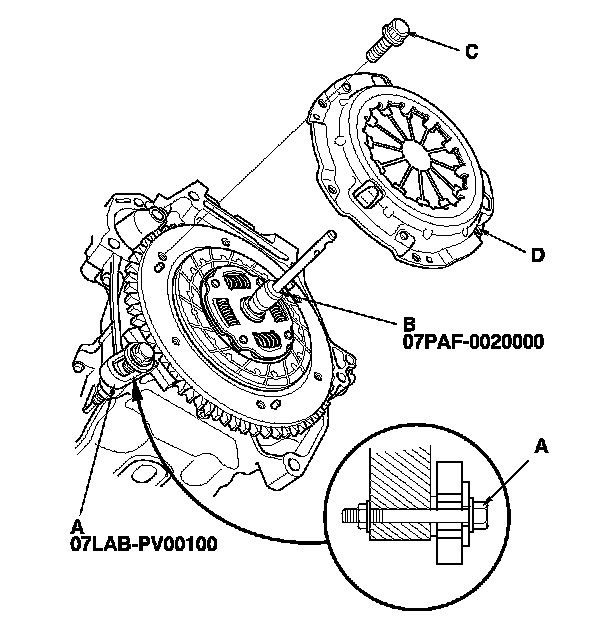 C

D

B
07PAF-0020000

A

A
07LAB-PV00100