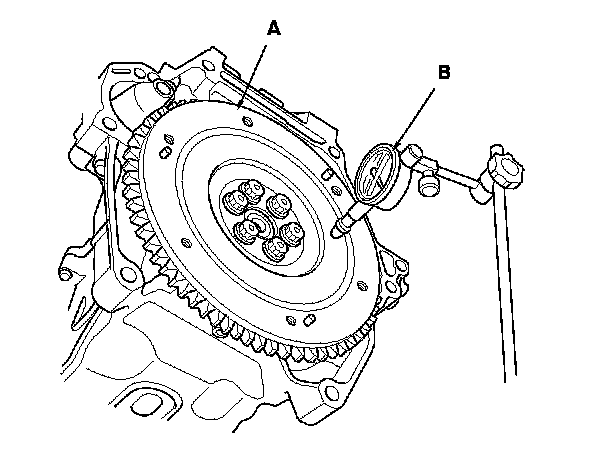 A

B