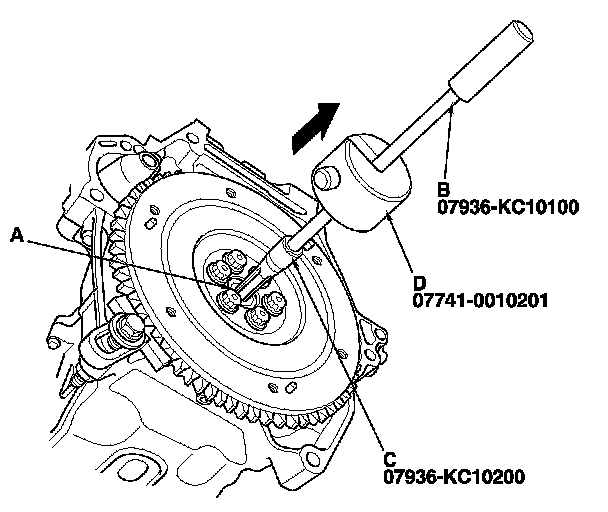 A

B
07936-KC10100

D
07741-0010201

C
07936-KC10200