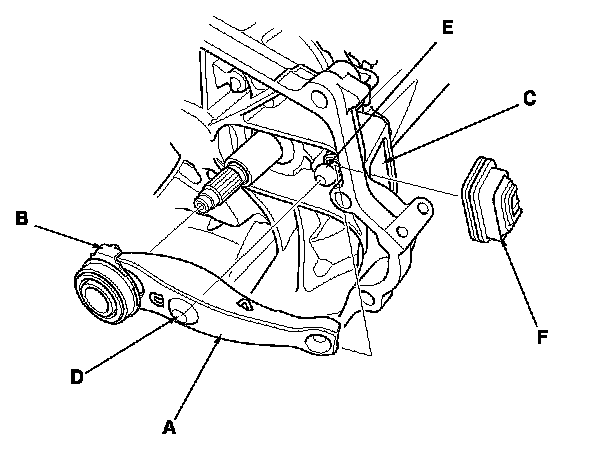 E
C
B
F
D
A