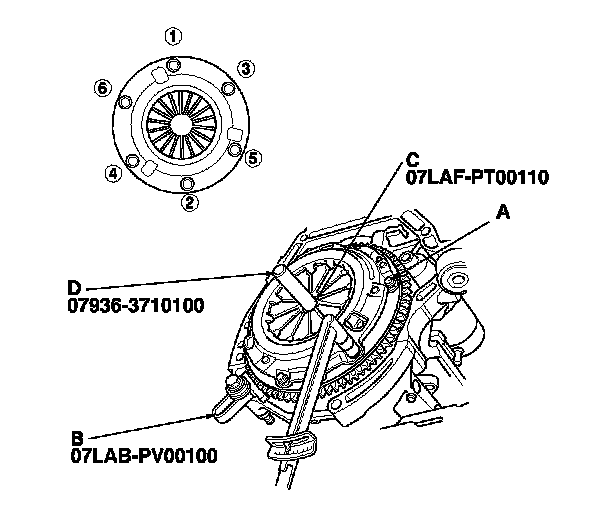 ①
③
⑥
⑤
④
②
C
07LAF-PT00110
A
D
07936-3710100
B
07LAB-PV00100