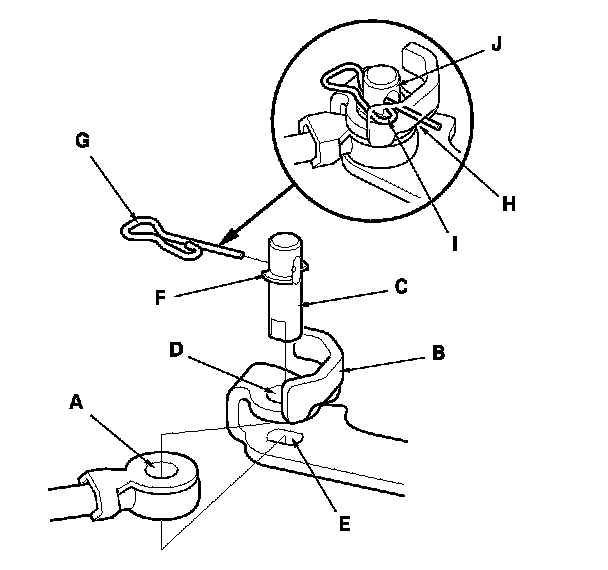 J
G
H
I
F
C
D
B
A
E