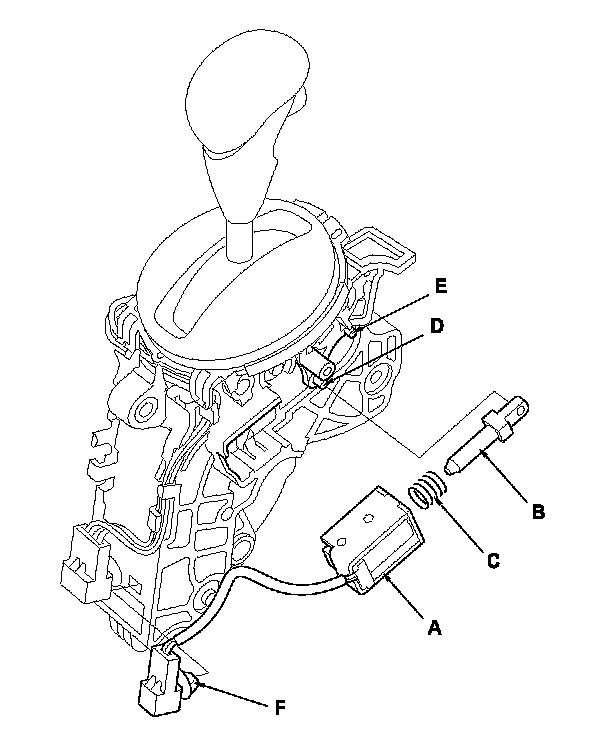 E
D
B
C
A
F