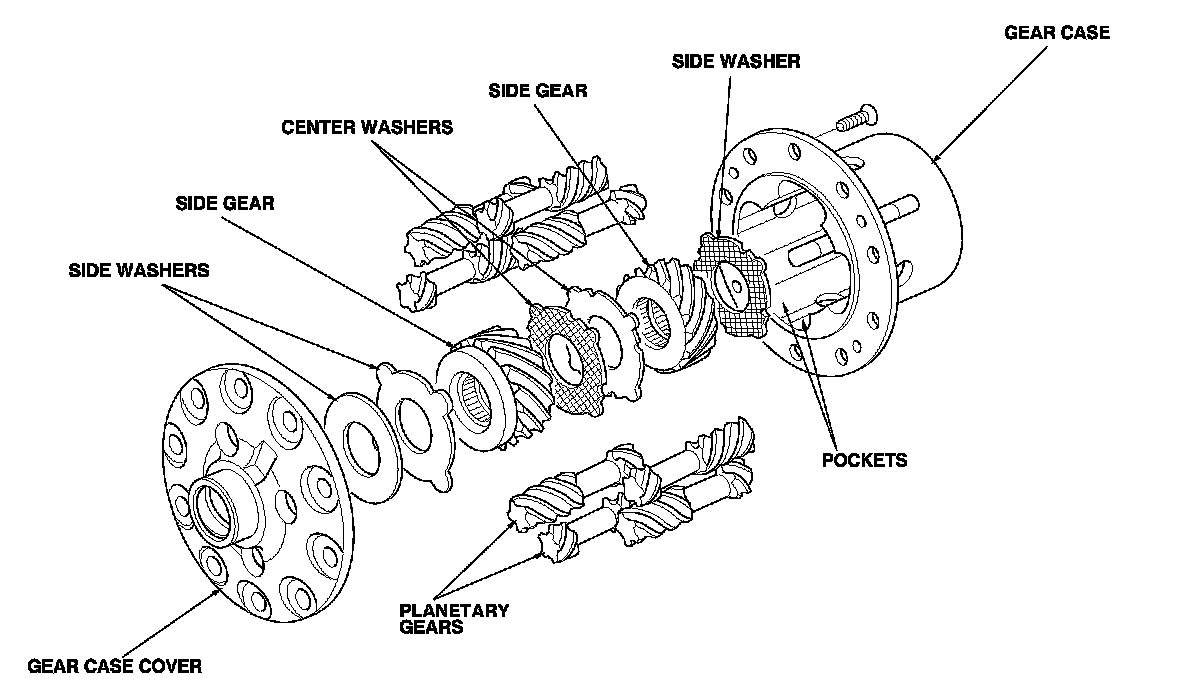 GEAR CASE
SIDE WASHER
SIDE GEAR
CENTER WASHERS
SIDE GEAR
SIDE WASHERS
POCKETS
PLANETARY GEARS
GEAR CASE COVER