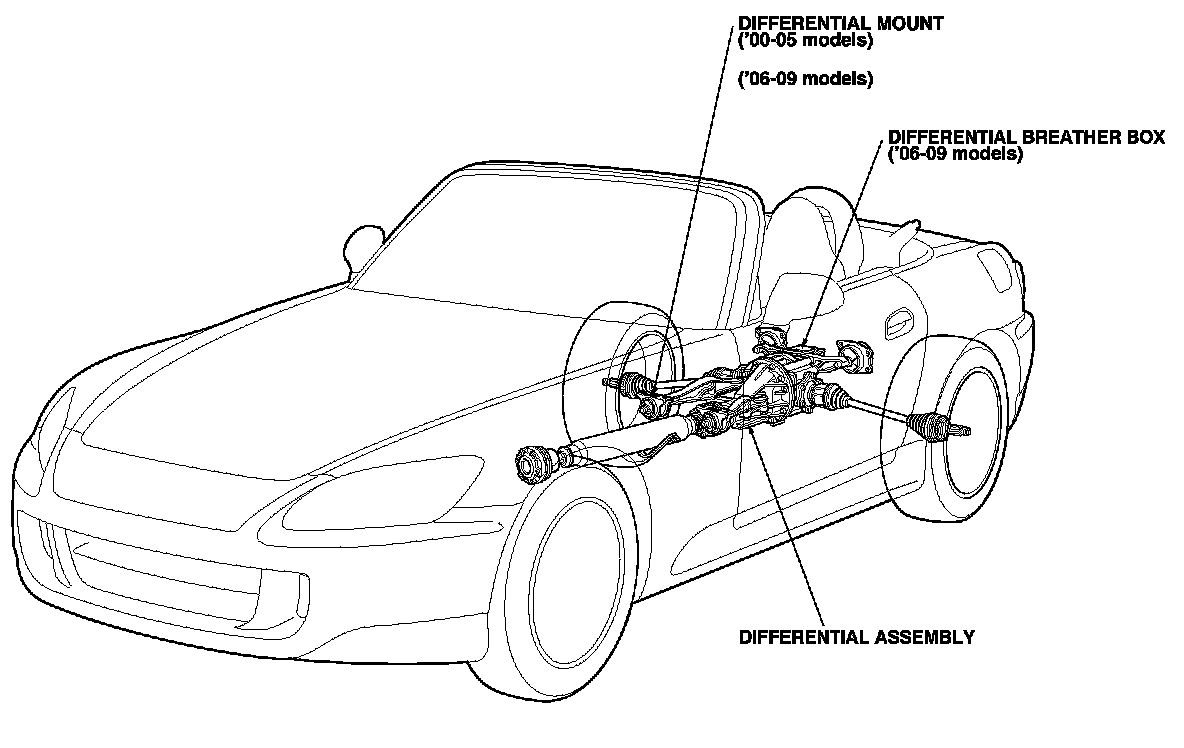 DIFFERENTIAL MOUNT
('00-05 models)

('06-09 models)

DIFFERENTIAL BREATHER BOX
('06-09 models)

DIFFERENTIAL ASSEMBLY