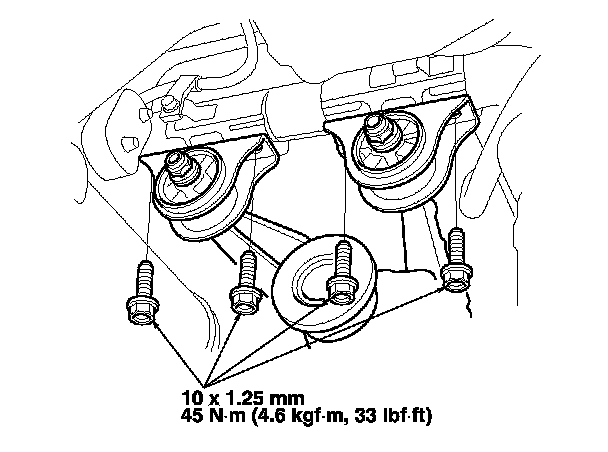 10 x 1.25 mm
45 N·m (4.6 kgf·m, 33 lbf·ft)