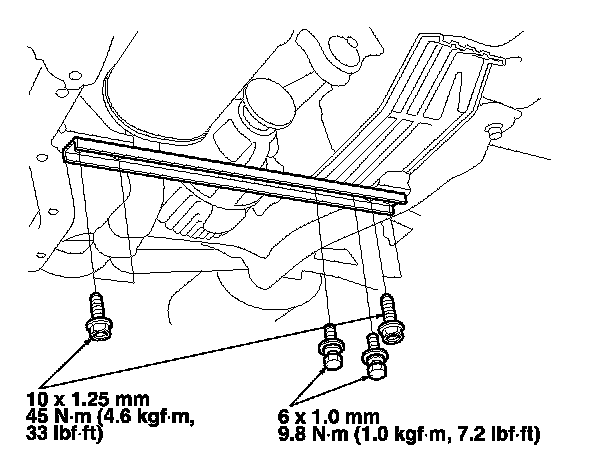 10 x 1.25 mm
45 N·m (4.6 kgf·m,
33 lbf·ft)

6 x 1.0 mm
9.8 N·m (1.0 kgf·m, 7.2 lbf·ft)