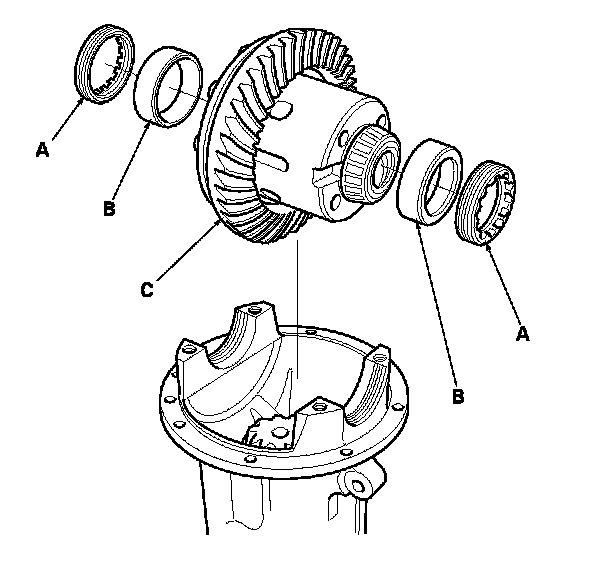 A
B
C
A
B