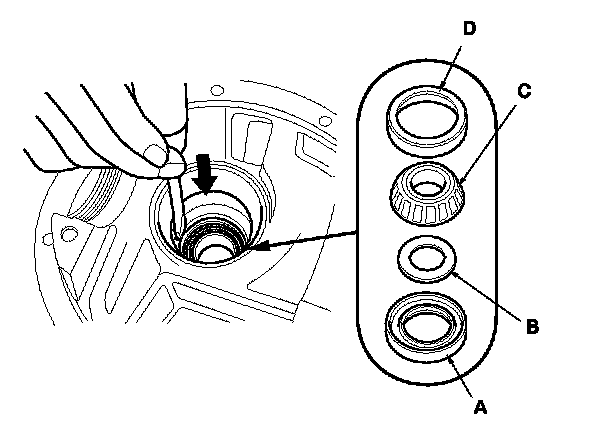 D
C
B
A