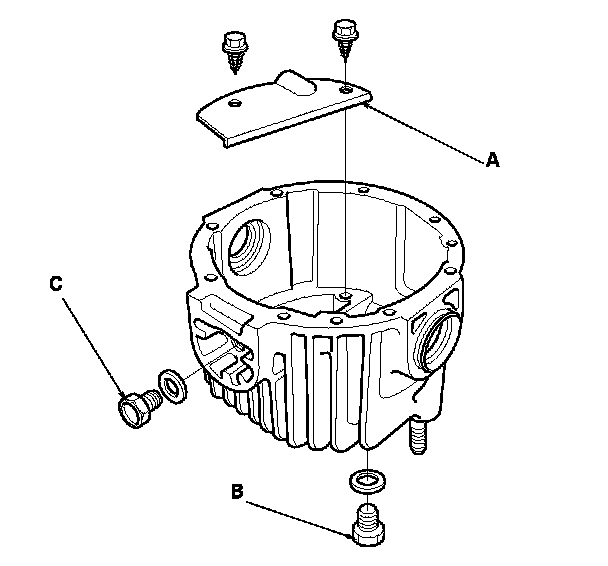 A

C

B