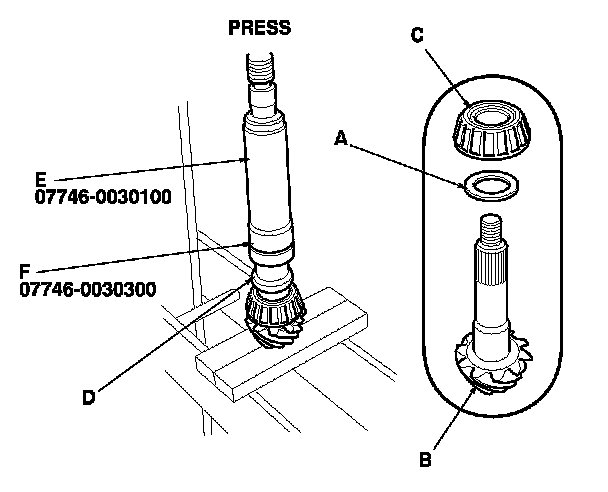 PRESS

C

A

E
07746-0030100

F
07746-0030300

D

B