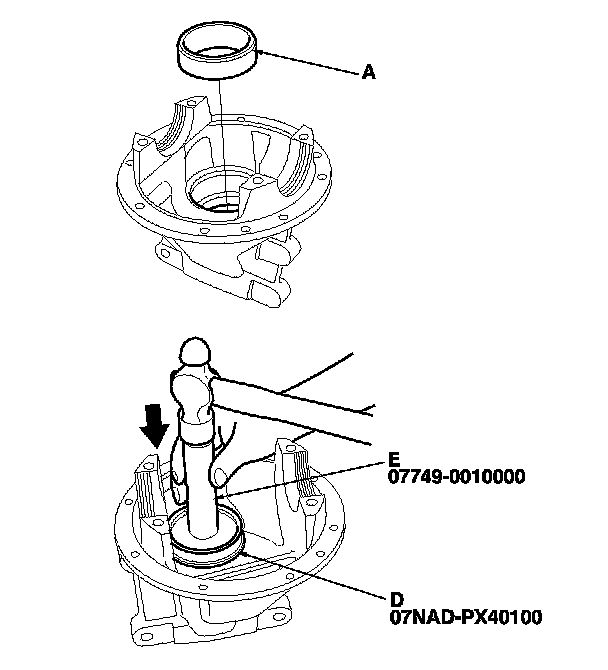 A

E
07749-0010000

D
07NAD-PX40100