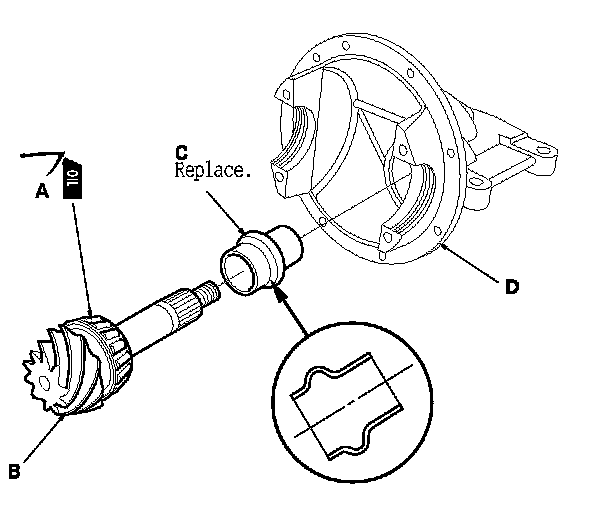 A
OIL
C
Replace.
D
B