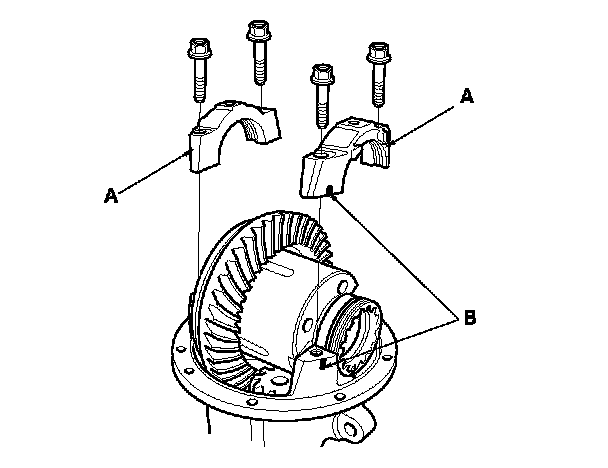 A
A
B