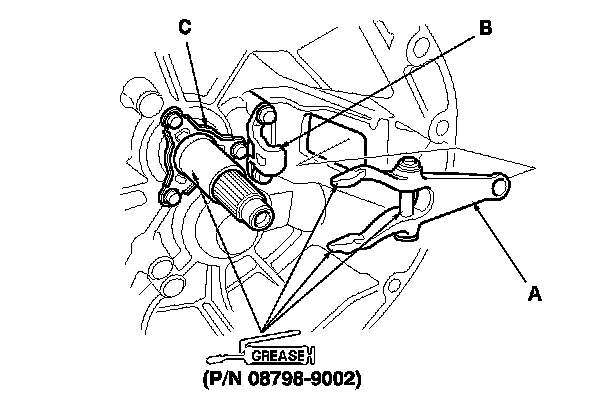 C
B
A
GREASE
(P/N 08798-9002)