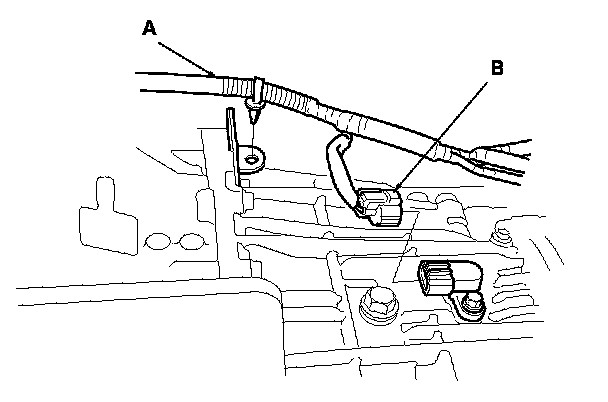 A

B