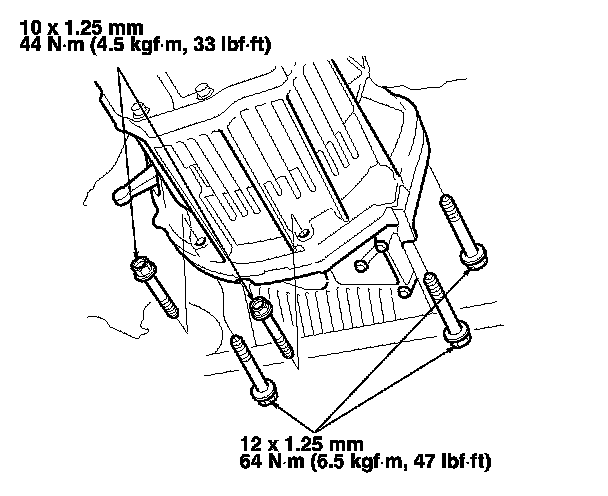 10 x 1.25 mm
44 N·m (4.5 kgf·m, 33 lbf·ft)

12 x 1.25 mm
64 N·m (6.5 kgf·m, 47 lbf·ft)