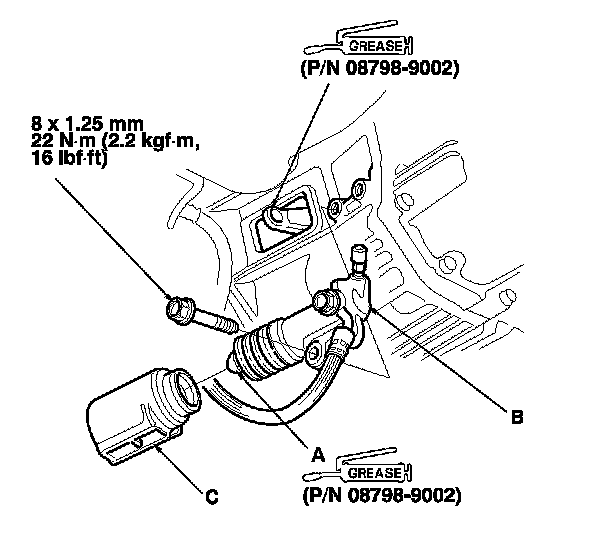 GREASE
(P/N 08798-9002)

8 x 1.25 mm
22 N·m (2.2 kgf·m,
16 lbf·ft)

B

A

GREASE
(P/N 08798-9002)

C