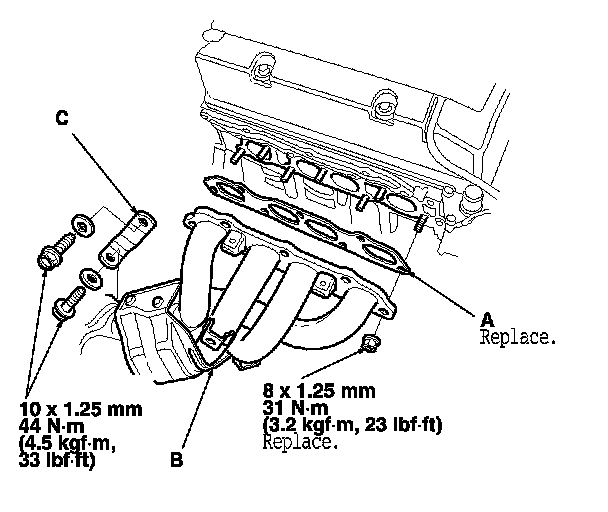 C

A
Replace.

10 x 1.25 mm
44 N·m
(4.5 kgf·m,
33 lbf·ft)

B

8 x 1.25 mm
31 N·m
(3.2 kgf·m, 23 lbf·ft)
Replace.