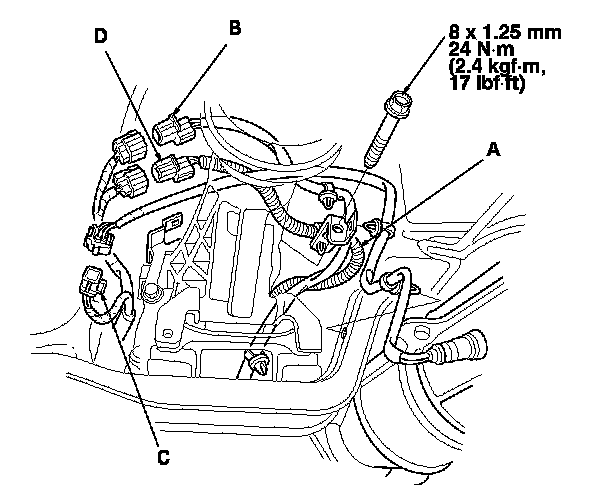 D
B
8 x 1.25 mm
24 N·m
(2.4 kgf·m,
17 lbf·ft)
A
C