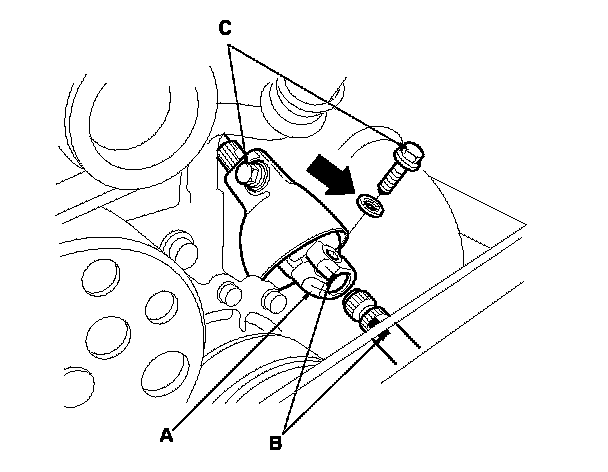 C

A

B