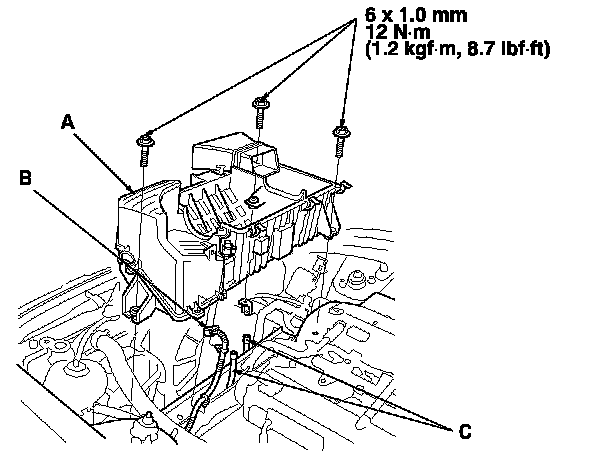 6 x 1.0 mm
12 N·m
(1.2 kgf·m, 8.7 lbf·ft)

A

B

C