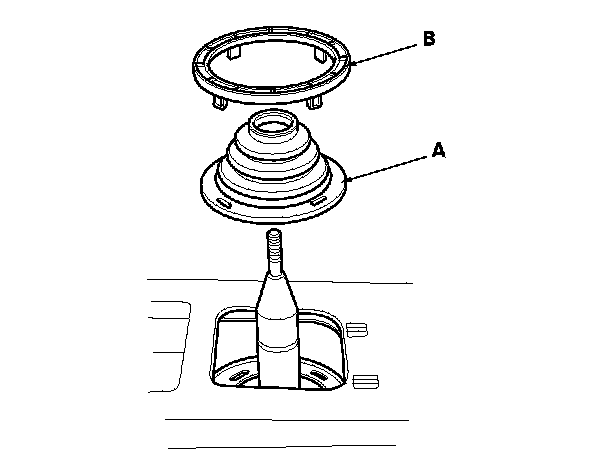 B

A