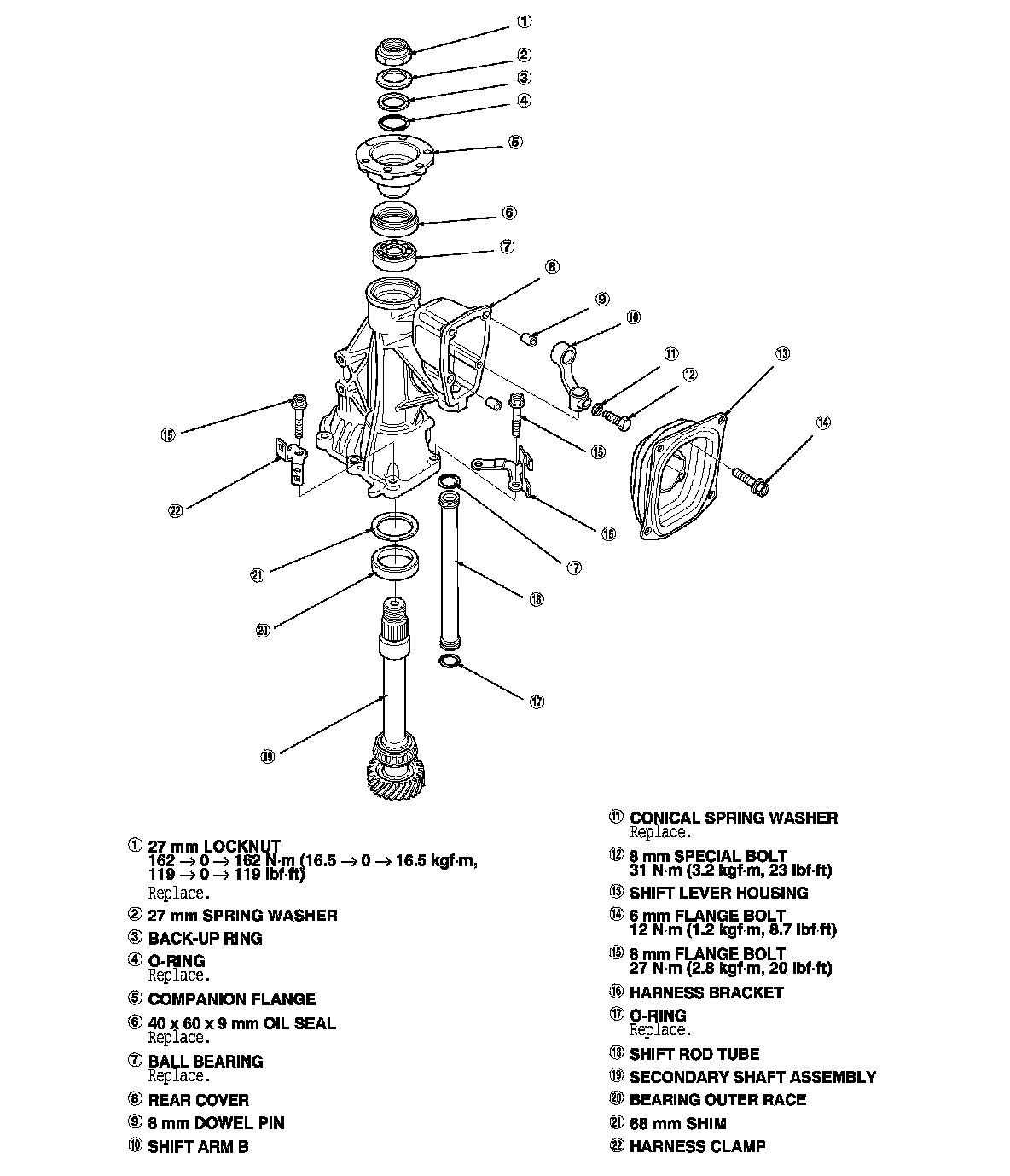 ①
②
③
④
⑤
⑥
⑦
⑧
⑨
⑩
⑪
⑫
⑬
⑭
⑮
⑮
⑯
⑰
⑱
⑰
⑲
⑳
㉑
㉒

① 27 mm LOCKNUT
162 → 0 → 162 N·m (16.5 → 0 → 16.5 kgf·m, 119 → 0 → 119 lbf·ft)
Replace.

② 27 mm SPRING WASHER

③ BACK-UP RING

④ O-RING
Replace.

⑤ COMPANION FLANGE

⑥ 40 x 60 x 9 mm OIL SEAL
Replace.

⑦ BALL BEARING
Replace.

⑧ REAR COVER

⑨ 8 mm DOWEL PIN

⑩ SHIFT ARM B

⑪ CONICAL SPRING WASHER
Replace.

⑫ 8 mm SPECIAL BOLT
31 N·m (3.2 kgf·m, 23 lbf·ft)

⑬ SHIFT LEVER HOUSING

⑭ 6 mm FLANGE BOLT
12 N·m (1.2 kgf·m, 8.7 lbf·ft)

⑮ 8 mm FLANGE BOLT
27 N·m (2.8 kgf·m, 20 lbf·ft)

⑯ HARNESS BRACKET

⑰ O-RING
Replace.

⑱ SHIFT ROD TUBE

⑲ SECONDARY SHAFT ASSEMBLY

⑳ BEARING OUTER RACE

㉑ 68 mm SHIM

㉒ HARNESS CLAMP