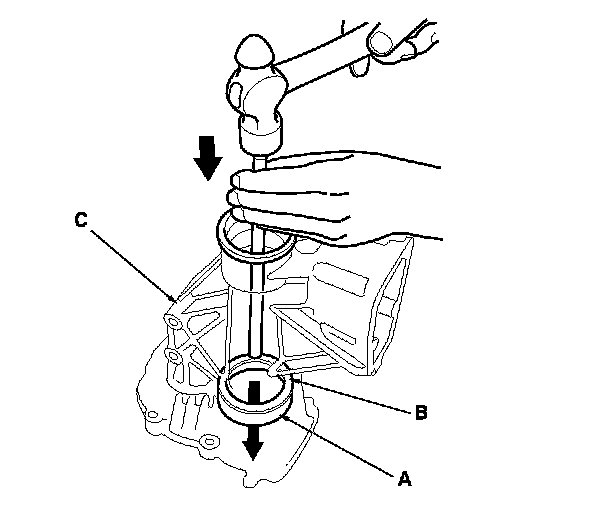 C

B

A