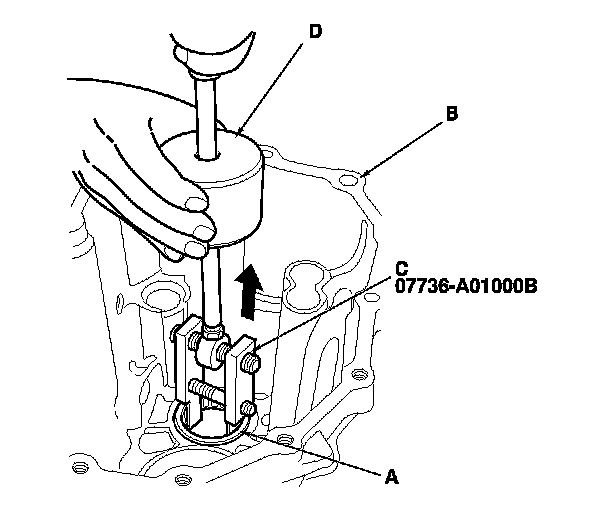 D
B
C
07736-A01000B
A