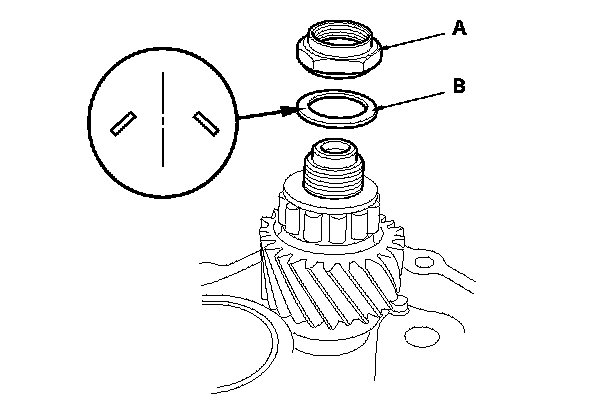 A

B