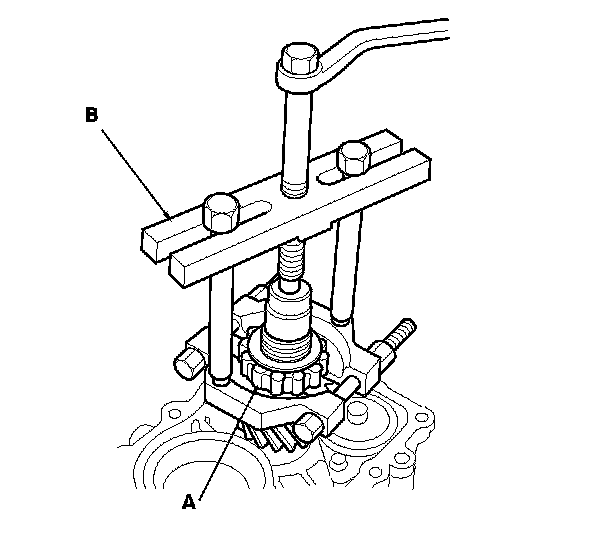 B

A