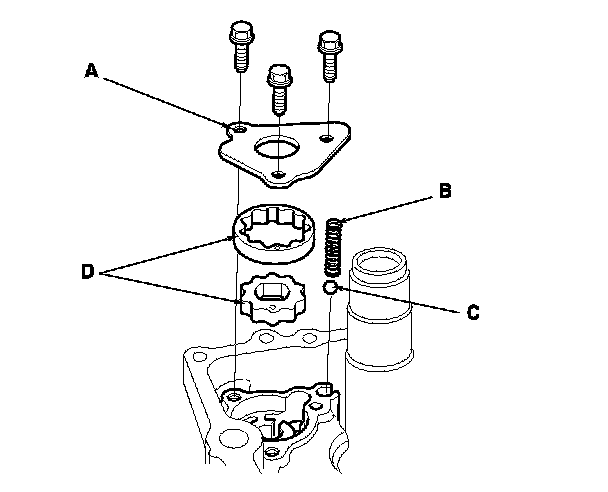 A
B
D
C